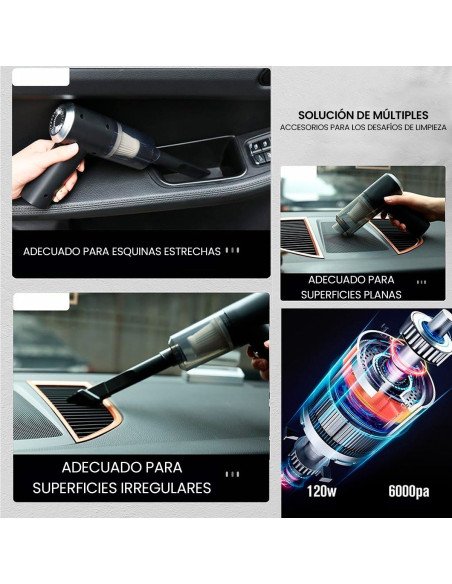 SOLUCIÓN DE MÚLTIPLES
ACCESORIOS PARA LOS DESAFÍOS DE LIMPIEZA

ADECUADO PARA ESQUINAS ESTRECHAS

ADECUADO PARA SUPERFICIES PLANAS

ADECUADO PARA SUPERFICIES IRREGULARES

120w

6000pa