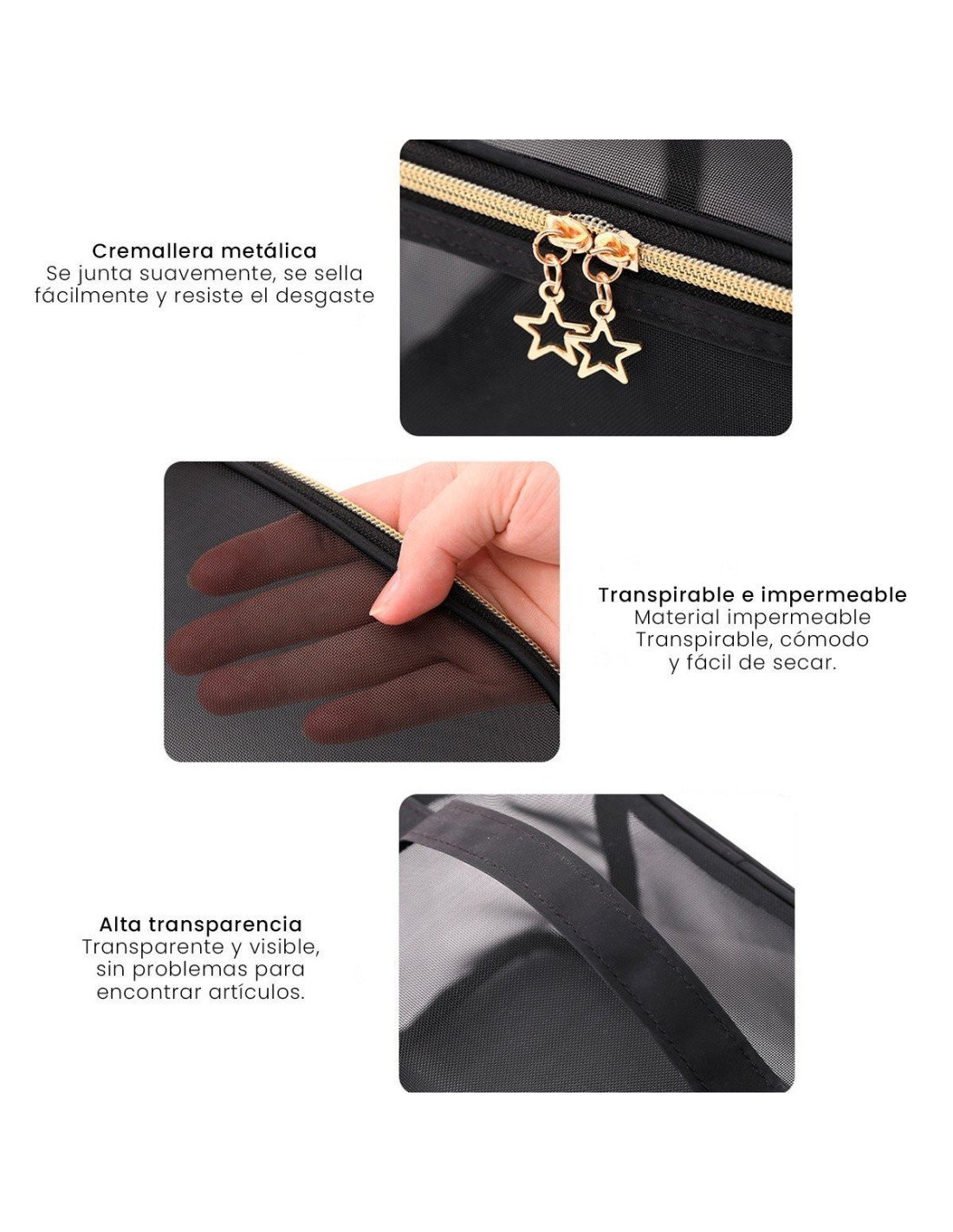 Cremallera metálica
Se junta suavemente, se sella fácilmente y resiste el desgaste

Transpirable e impermeable
Material impermeable
Transpirable, cómodo
y fácil de secar.

Alta transparencia
Transparente y visible, sin problemas para encontrar artículos.