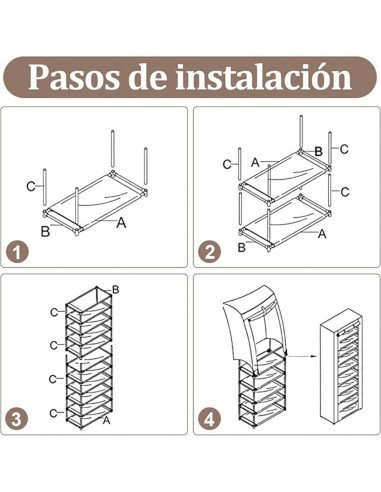 Pasos de instalación

C
B
A
1

C
A
B
C
C
A
B
2

B
C
C
C
C
A
3

4